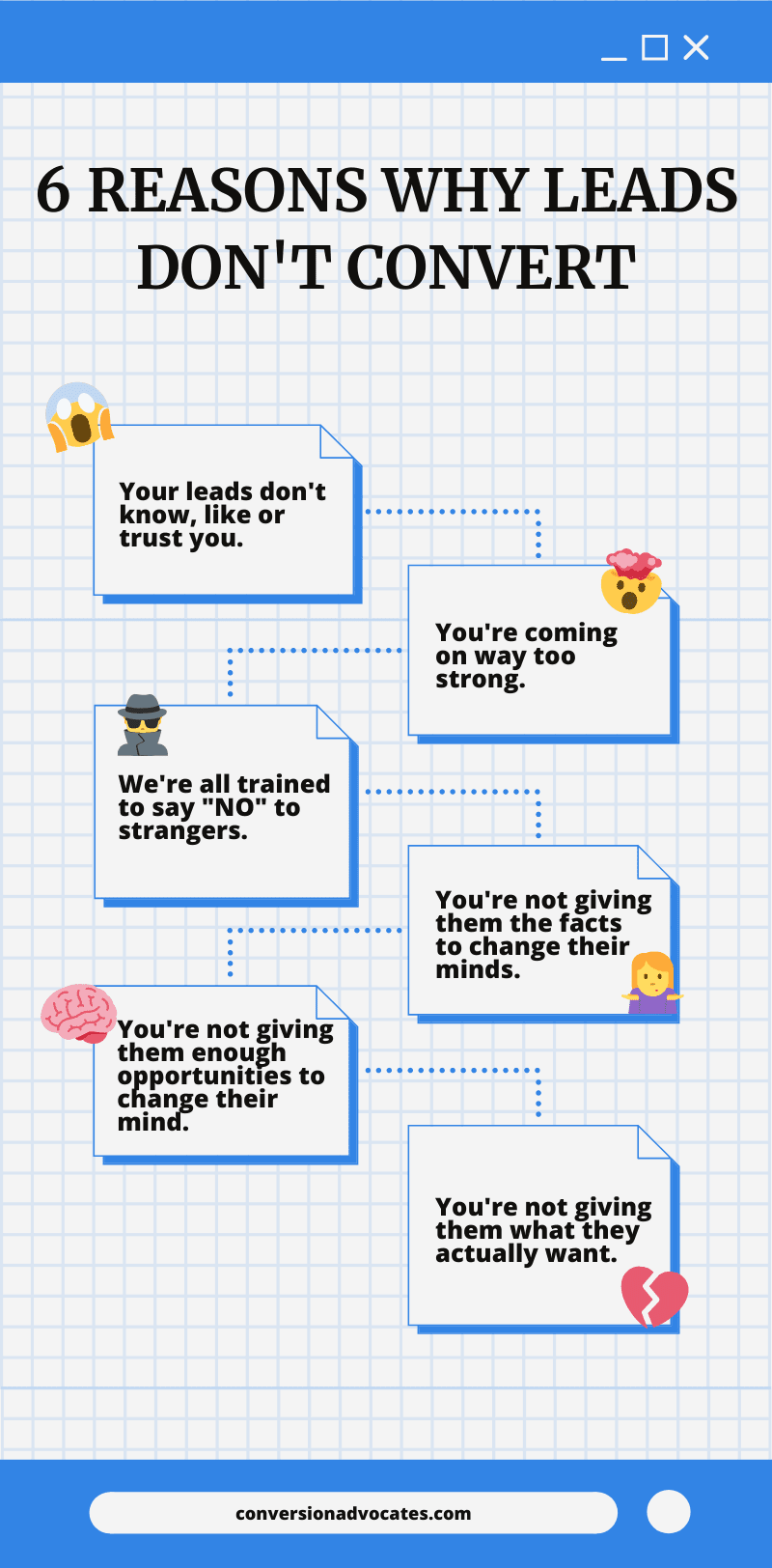 6 REASONS WHY LEADS DON'T CONVERT

Your leads don't know, like or trust you.

You're coming on way too strong.

We're all trained to say "NO" to strangers.

You're not giving them the facts to change their minds.

You're not giving them enough opportunities to change their mind.

You're not giving them what they actually want.

conversionadvocates.com